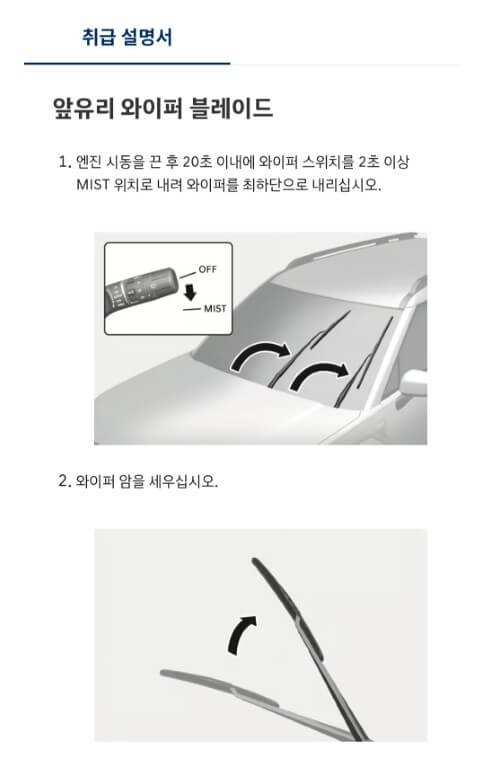 취급 설명서

앞유리 와이퍼 블레이드

1. 엔진 시동을 끈 후 20초 이내에 와이퍼 스위치를 2초 이상 MIST 위치로 내려 와이퍼를 최하단으로 내리십시오.

OFF

MIST

2. 와이퍼 암을 세우십시오.